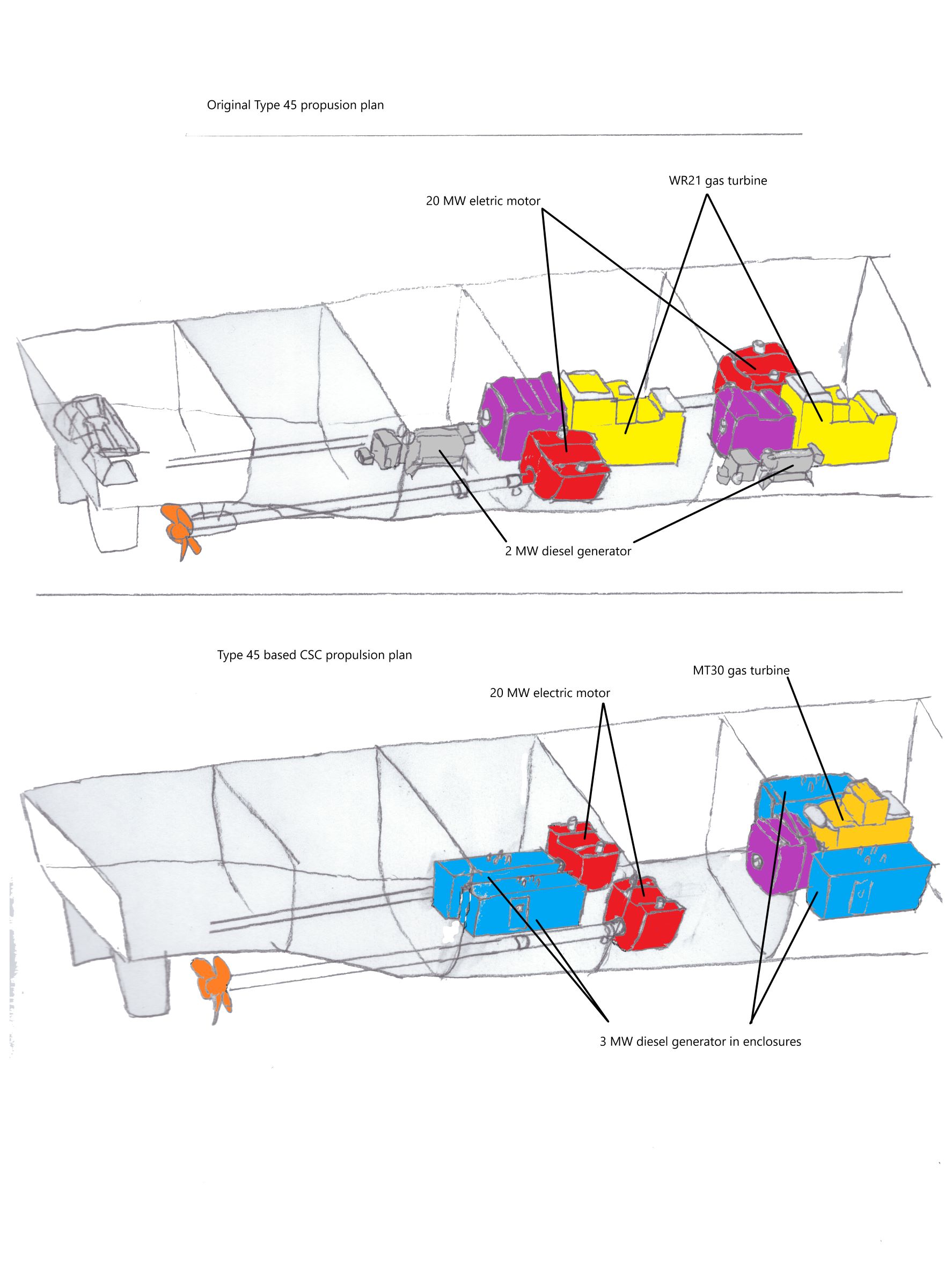 Original Type 45 propusion plan

WR21 gas turbine

20 MW eletric motor

2 MW diesel generator

Type 45 based CSC propulsion plan

MT30 gas turbine

20 MW electric motor

3 MW diesel generator in enclosures